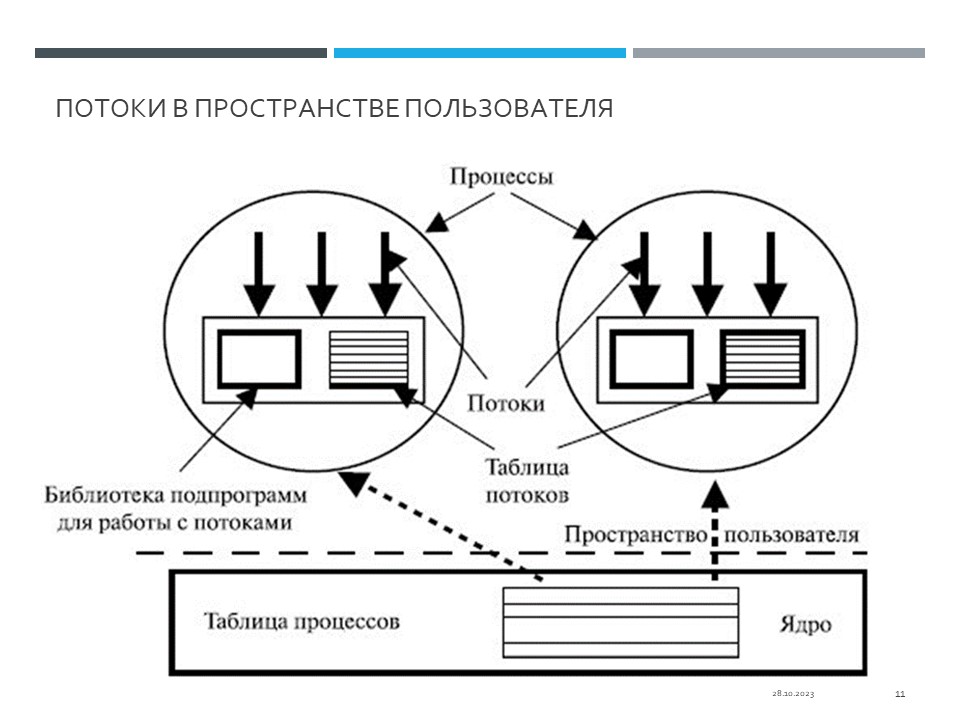 ПОТОКИ В ПРОСТРАНСТВЕ ПОЛЬЗОВАТЕЛЯ

Процессы

Потоки

Таблица потоков

Библиотека подпрограмм для работы с потоками

Пространство пользователя

Таблица процессов

Ядро

28.10.2023

11